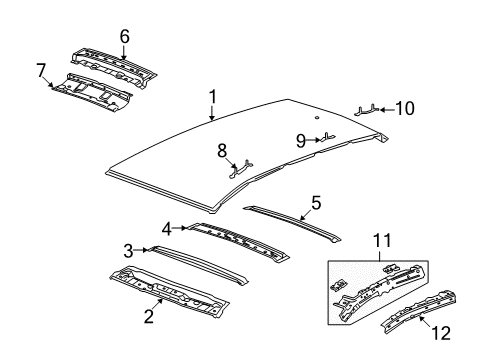 6
7
1
10
9
8
5
4
3
11
2
12