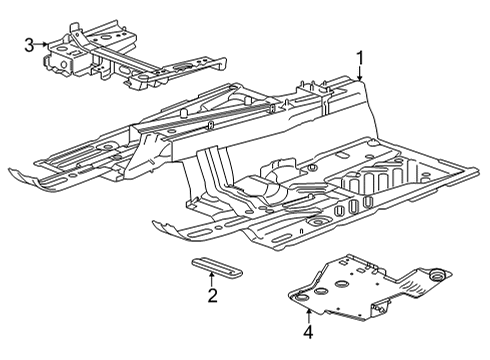 3
1
2
4