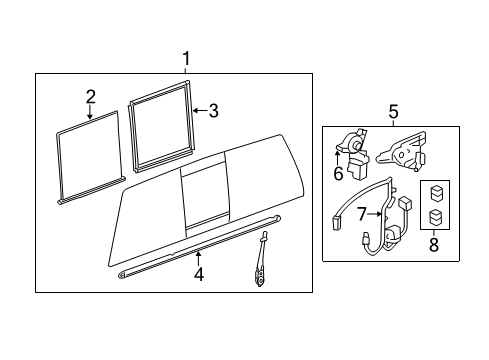 1
2
3
4
5
6
7
8