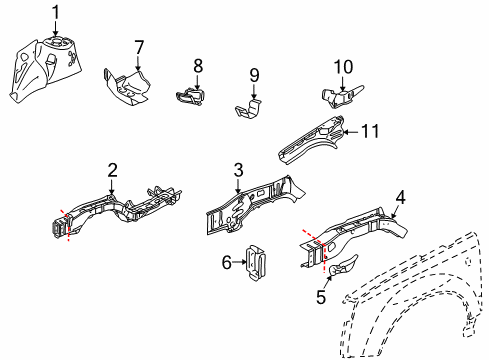 1
7
8
9
10
11
2
3
4
6
5