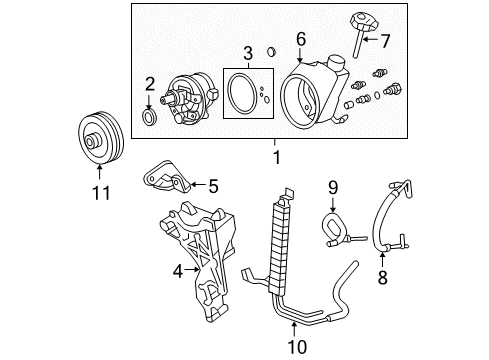 3
6
7
2
1
11
5
9
4
8
10