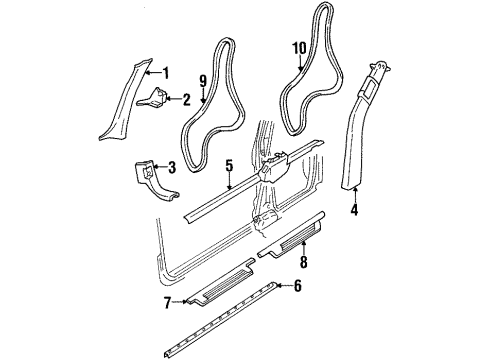 1
2
9
10
3
5
4
8
6
7