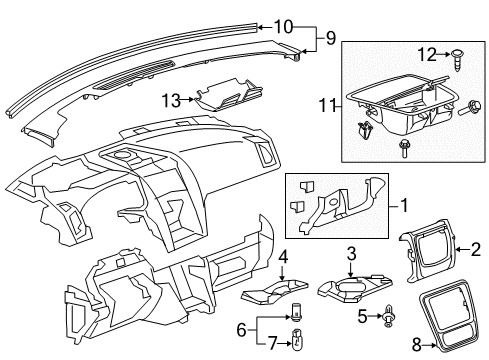 10
9
12
13
11
1
2
4
3
5
6
7
8