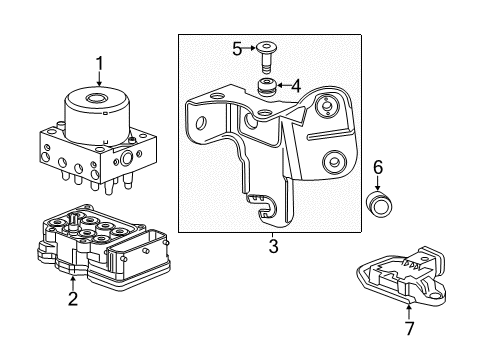 1
5
4
6
3
2
7