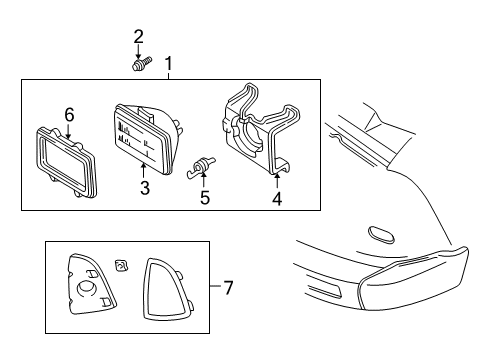 2
1
6
3
5
4
7