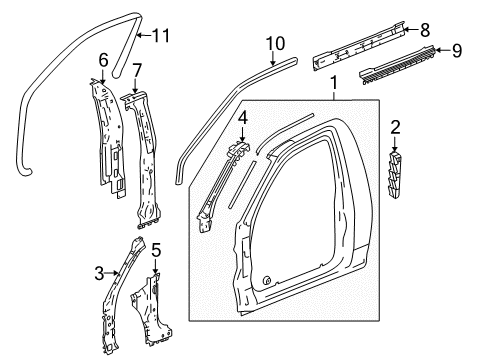 11
6
7
10
8
9
1
4
2
3
5