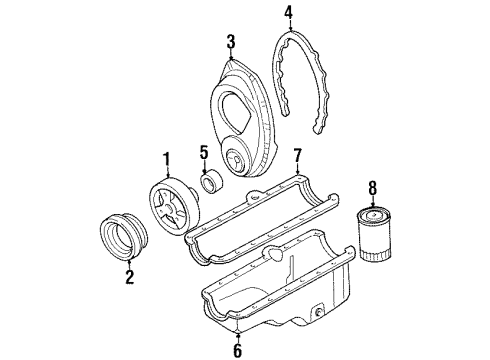 4
3
1
5
7
8
2
6