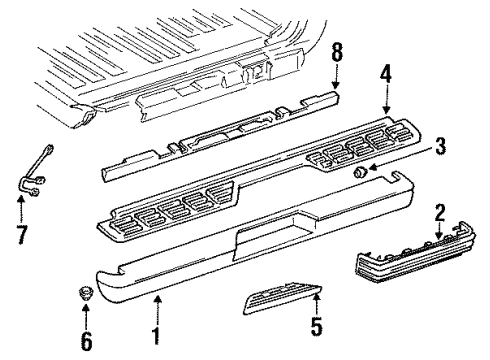 8
4
3
7
2
6
1
5