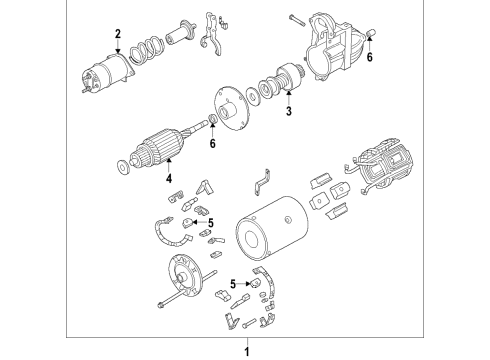 2
6
3
6
4
5
5
1