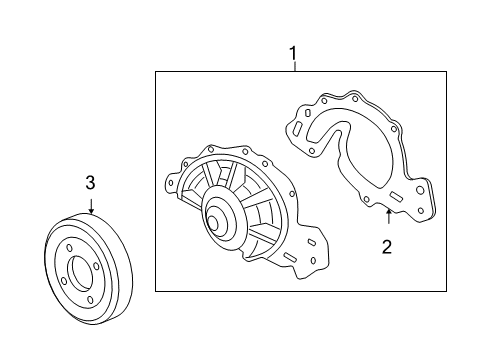 1
3
2