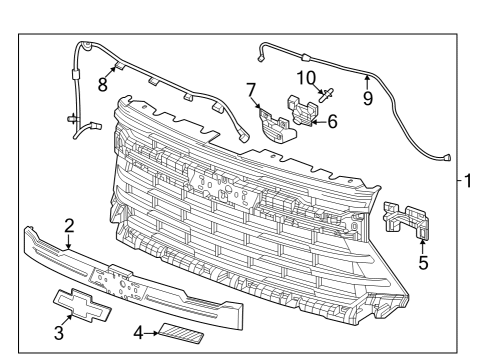 8
10
9
7
6
1
2
5
3
4