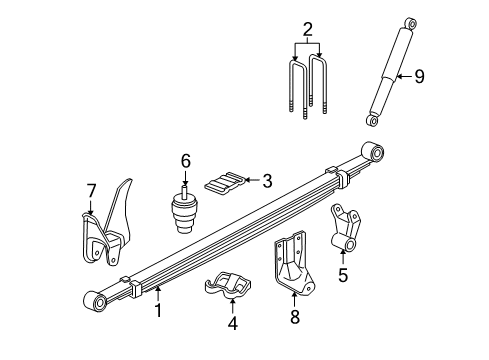 2
9
6
3
7
5
1
4
8