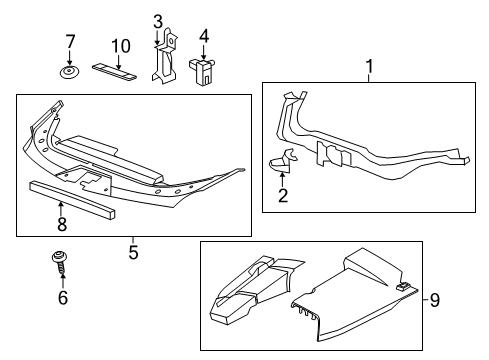 7
10
3
4
1
2
8
5
6
9