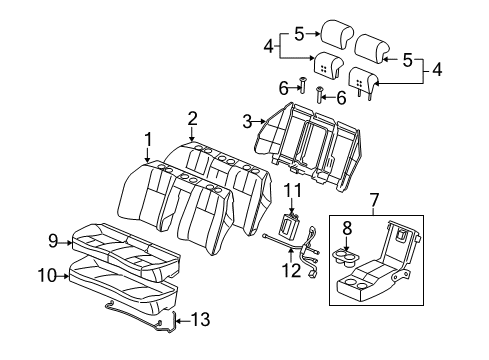 5
4
5
4
6
6
2
3
1
11
7
8
9
12
10
13