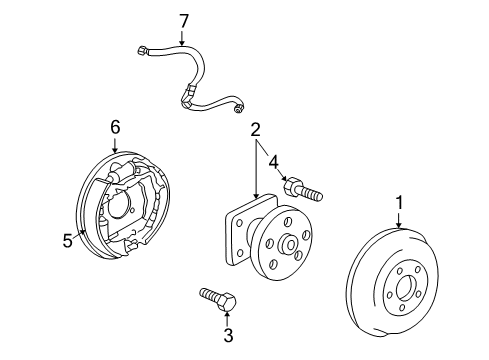 7
6
2
4
1
5
3