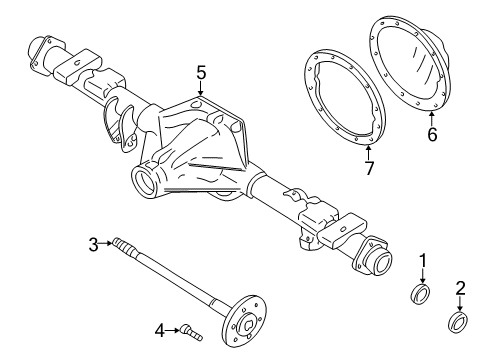 5
6
7
3
1
2
4