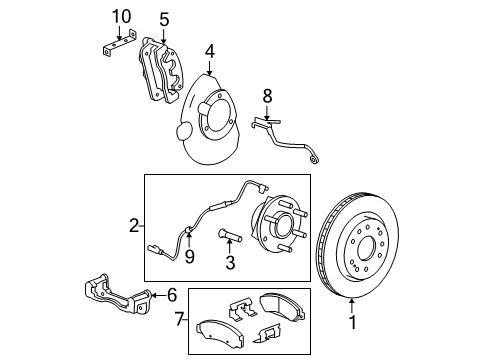 10
5
4
8
2
9
3
6
7
1