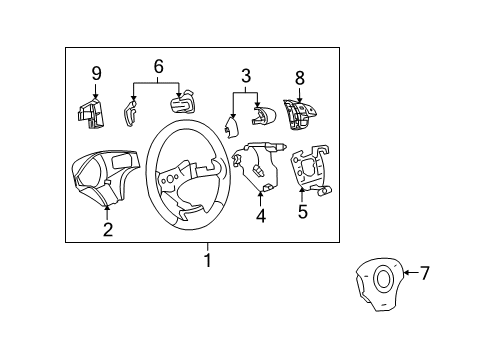 9
6
3
8
2
4
5
1
7