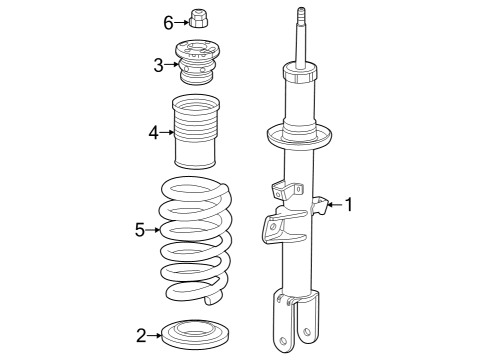 6
3
4
1
5
2