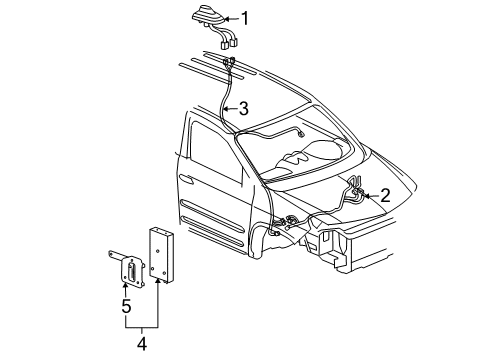 1
3
2
5
4