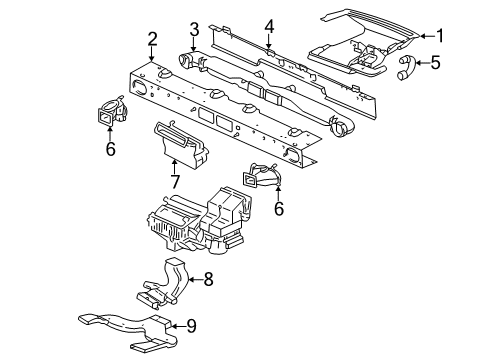 2
3
4
1
5
6
7
6
8
9