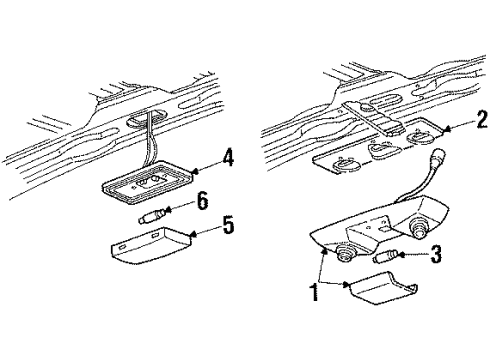 4
6
5
2
3
1