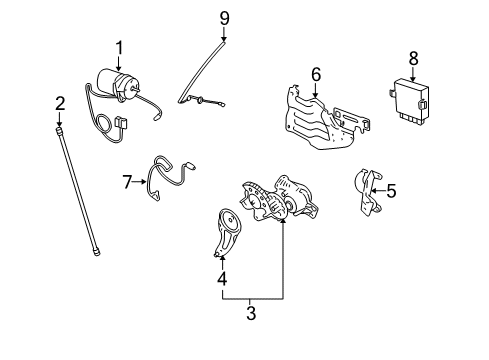 9
1
8
6
2
7
5
4
3