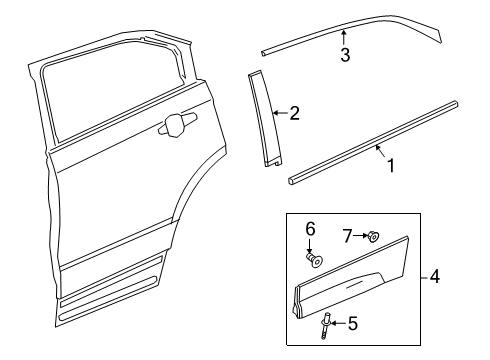 3
2
1
6
7
4
5