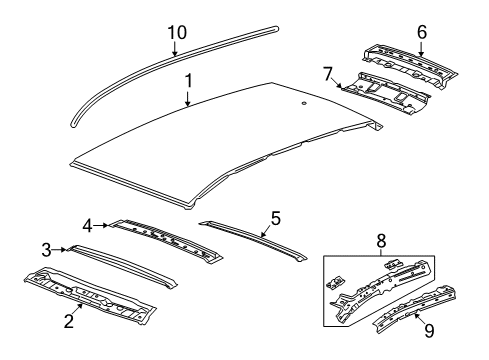 10
6
1
7
4
5
3
8
2
9