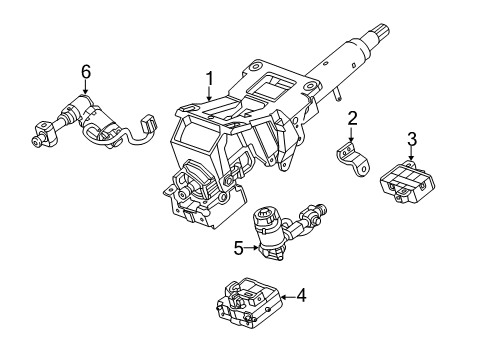 6
1
2
3
5
4