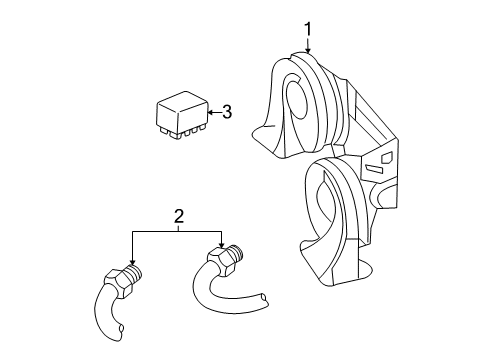 1
3
2