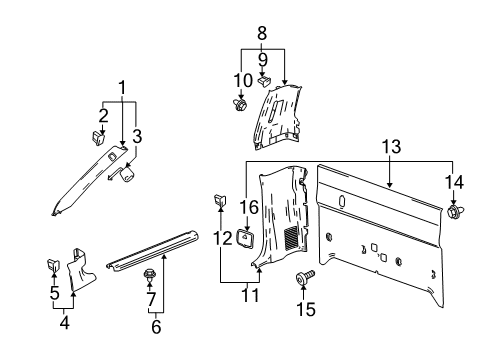 8
9
10
1
2
3
13
14
16
12
5
4
7
6
11
15