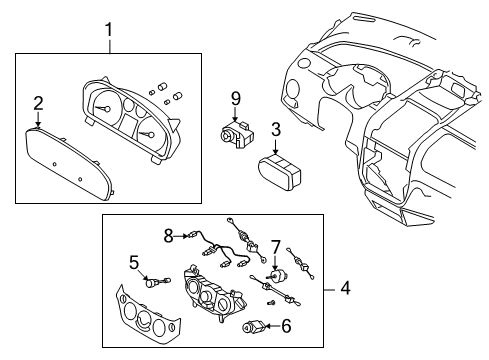 1
2
9
3
8
7
5
4
6