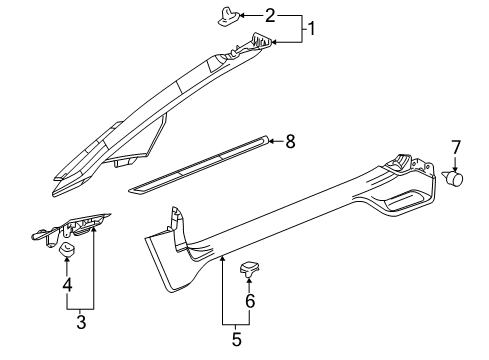 2
1
8
7
4
3
6
5