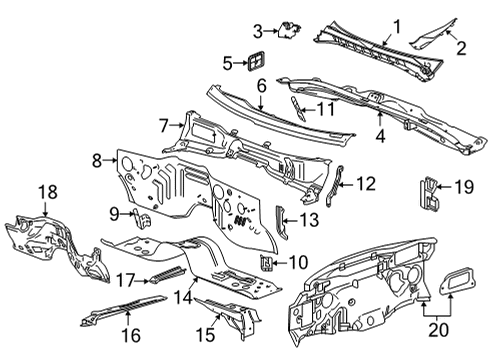 3
1
2
5
6
11
4
7
8
12
19
18
9
13
10
17
14
16
15
20