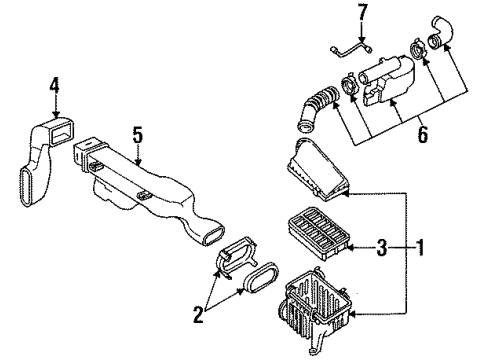 7
4
5
6
3
1
2