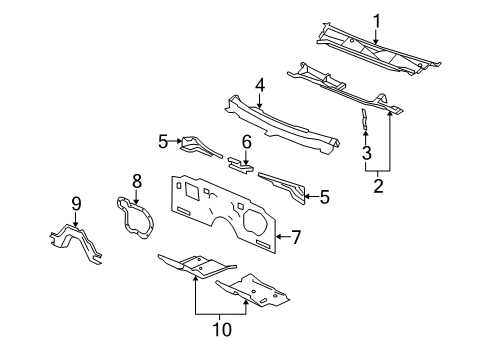 1
4
5
6
3
2
8
5
9
7
10