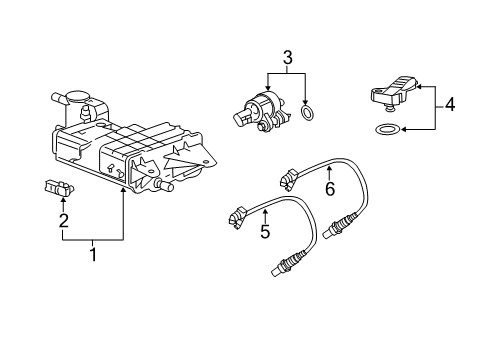 3
4
6
2
5
1