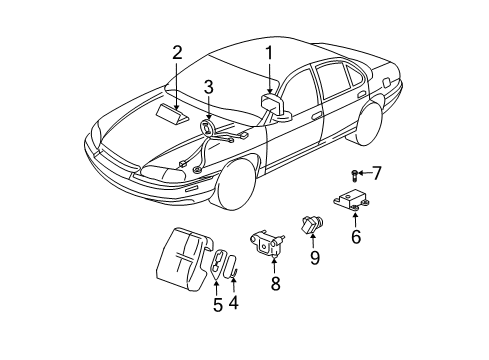 2
1
3
7
6
9
8
5
4