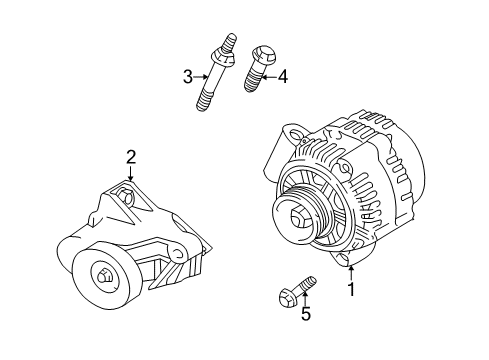 3
4
2
1
5