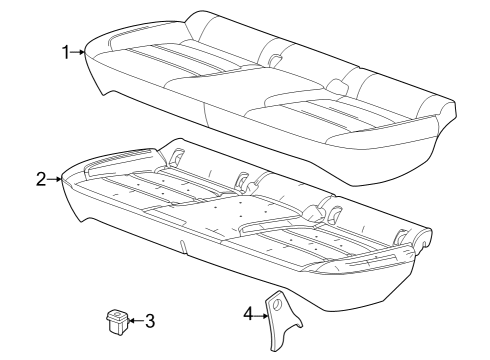 1
2
3
4