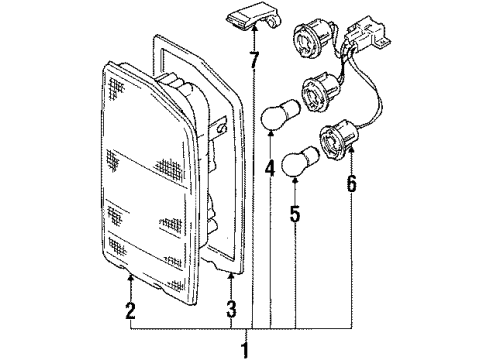 7
4
6
5
2
3
1