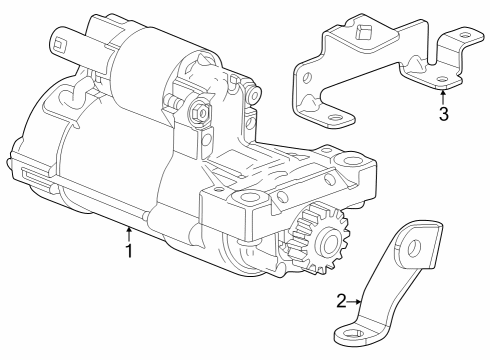 3
1
2