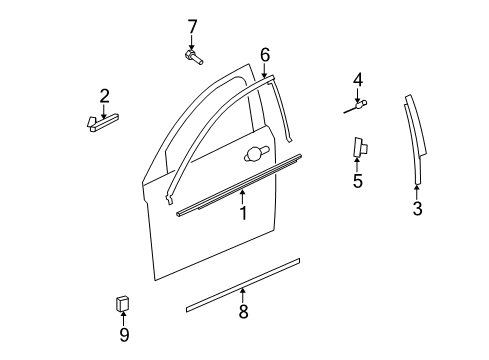 7
6
2
4
5
3
1
8
9