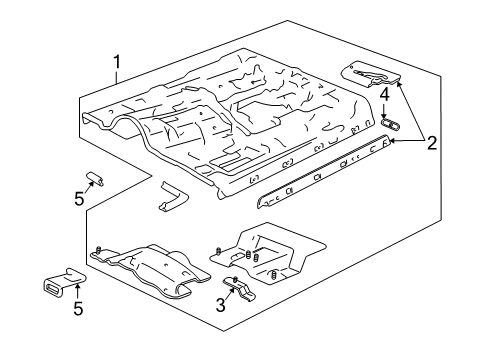 1
4
2
5
5
3