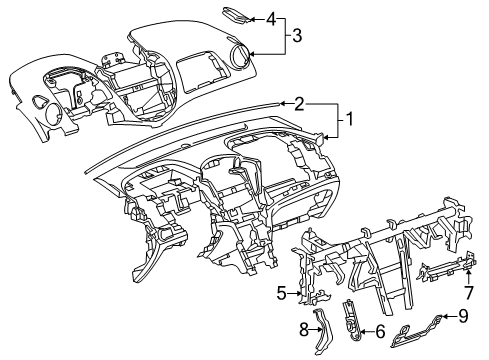 4
3
2
1
5
7
8
6
9