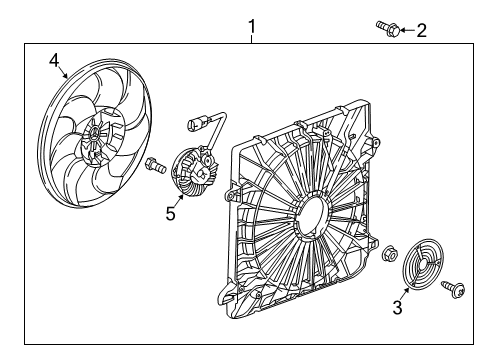 1
2
4
5
3