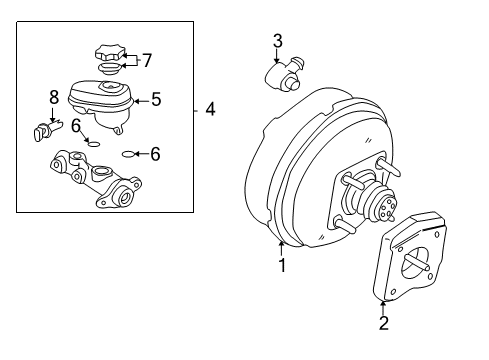 7
8
5
4
6
6
3
1
2