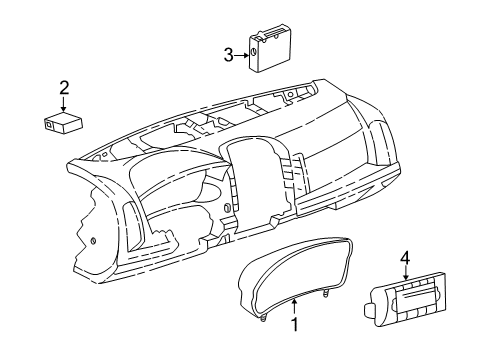 3
2
4
1