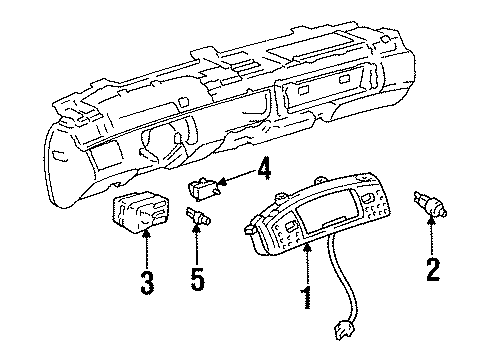 4
3
5
1
2